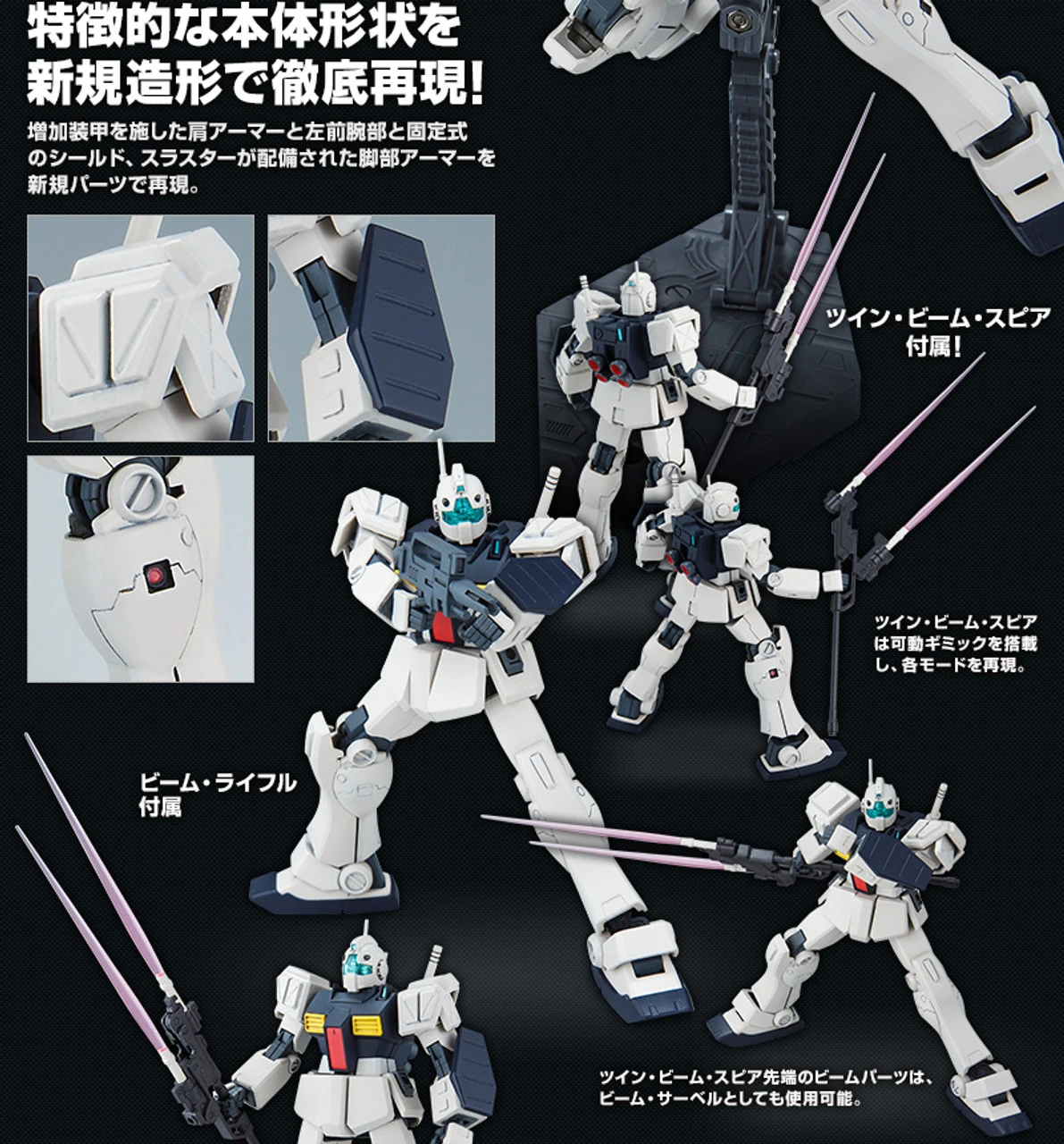 特徴的な本体形状を新規造形で徹底再現!

増加装甲を施した肩アーマーと左前腕部と固定式のシールド、スラスターが配備された脚部アーマーを新規パーツで再現。

ツイン・ビーム・スピア付属!

ツイン・ビーム・スピアは可動ギミックを搭載し、各モードを再現。

ビーム・ライフル付属

ツイン・ビーム・スピア先端のビームパーツは、ビーム・サーベルとしても使用可能。