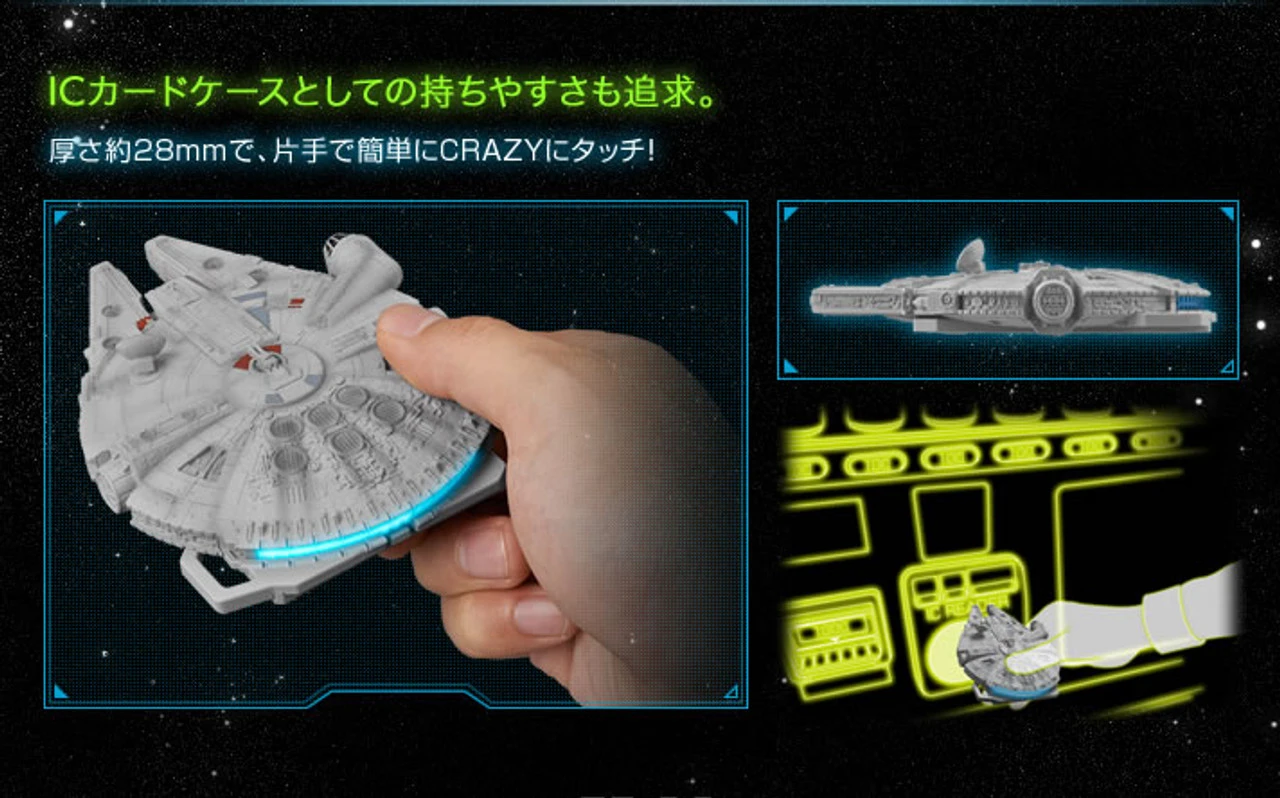 ICカードケースとしての持ちやすさも追求。

厚さ約28mmで、片手で簡単にCRAZYにタッチ!